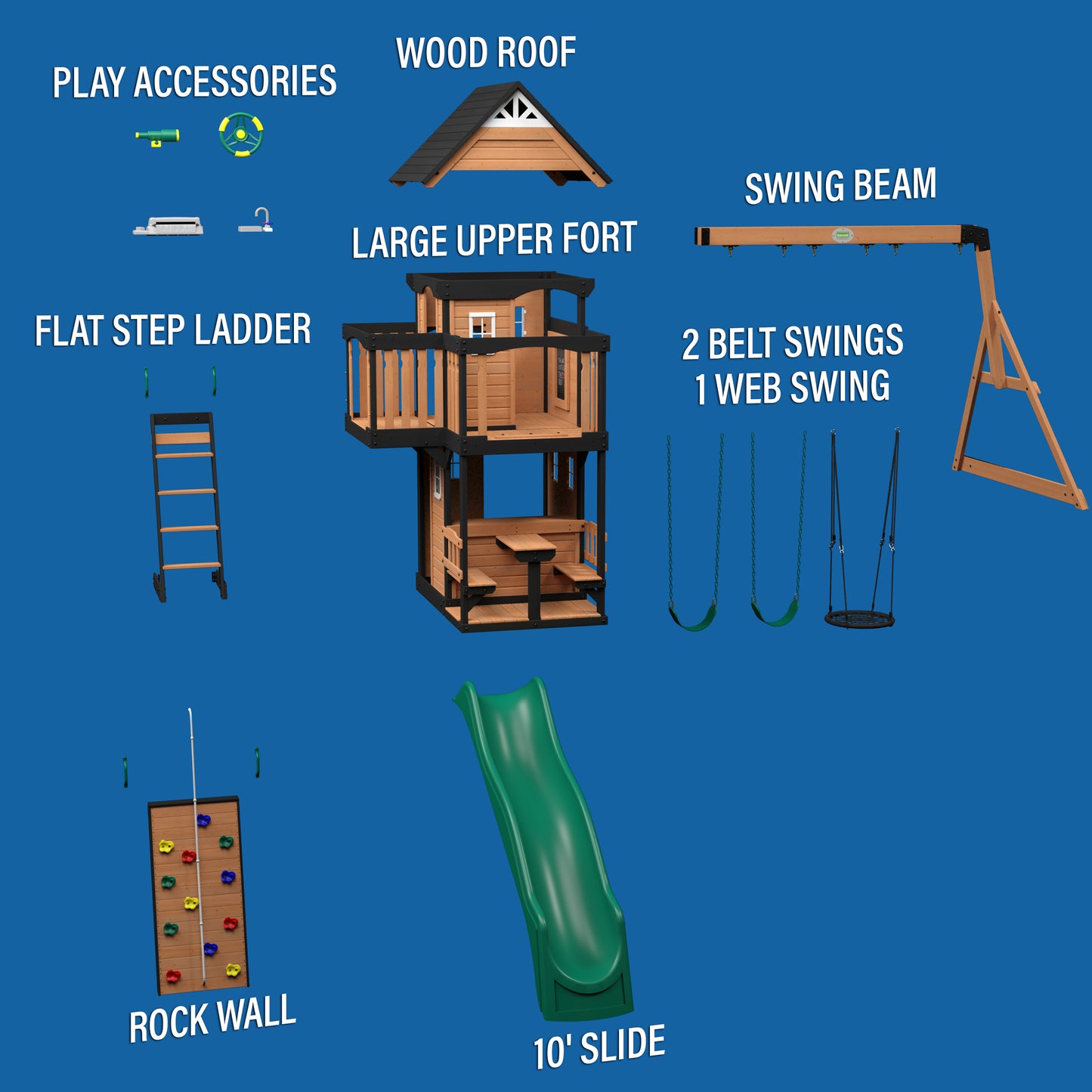 PLAY ACCESSORIES

WOOD ROOF

SWING BEAM

LARGE UPPER FORT

FLAT STEP LADDER

2 BELT SWINGS
1 WEB SWING

ROCK WALL

10' SLIDE