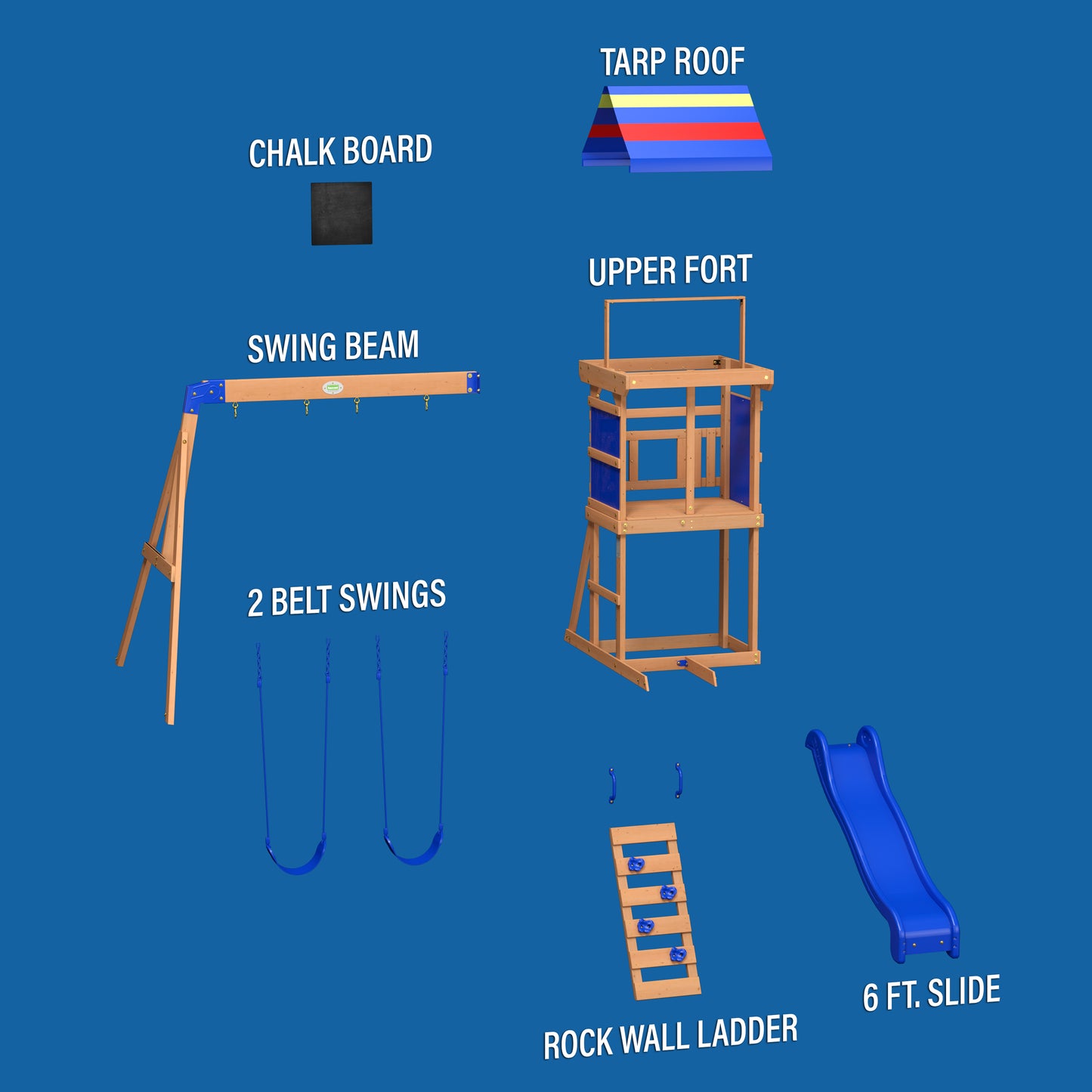 TARP ROOF

CHALK BOARD

UPPER FORT

SWING BEAM

2 BELT SWINGS

ROCK WALL LADDER

6 FT. SLIDE